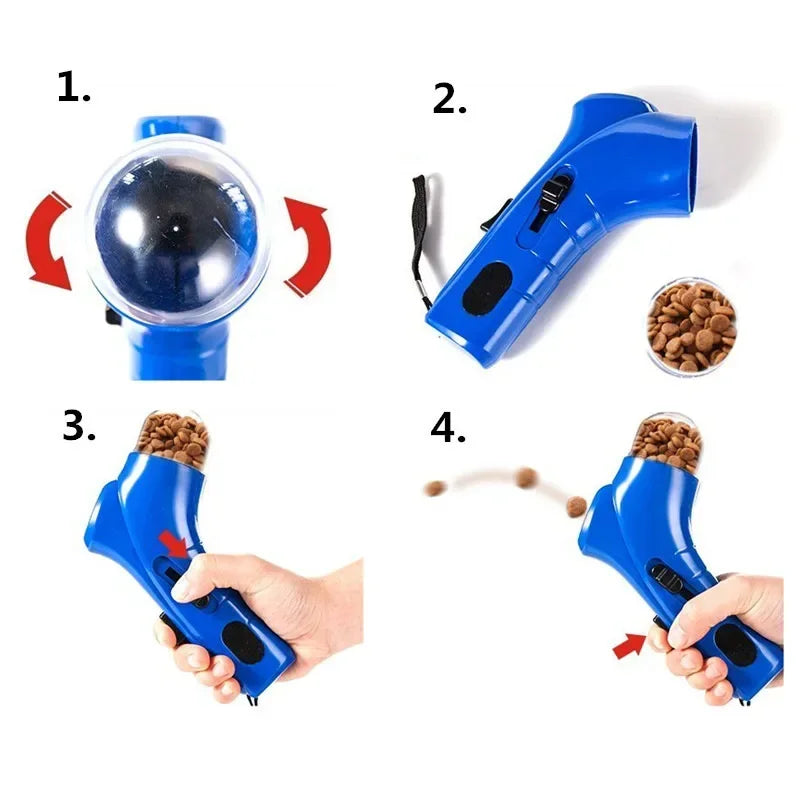 1.

2.

3.

4.