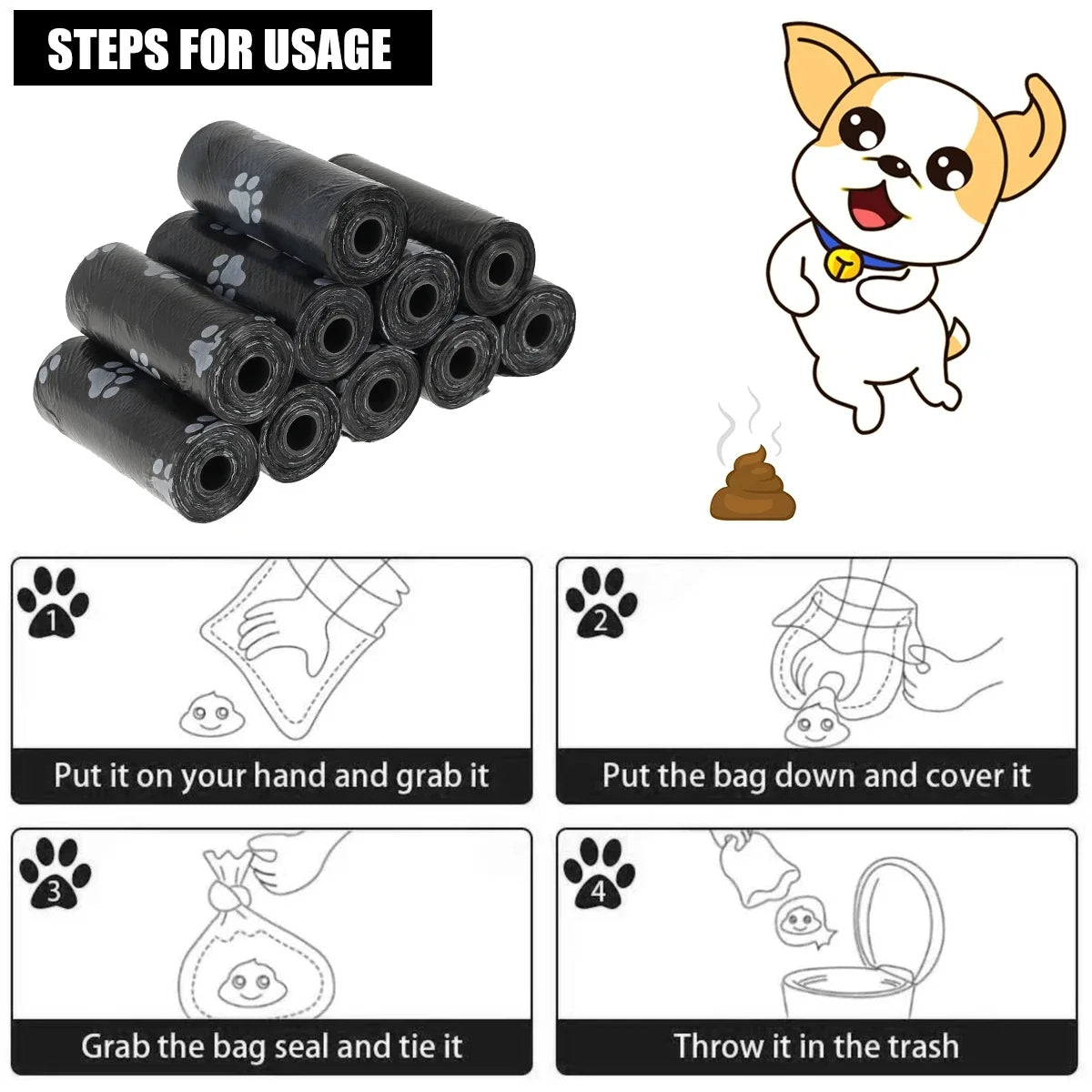 STEPS FOR USAGE

1
Put it on your hand and grab it

2
Put the bag down and cover it

3
Grab the bag seal and tie it

4
Throw it in the trash