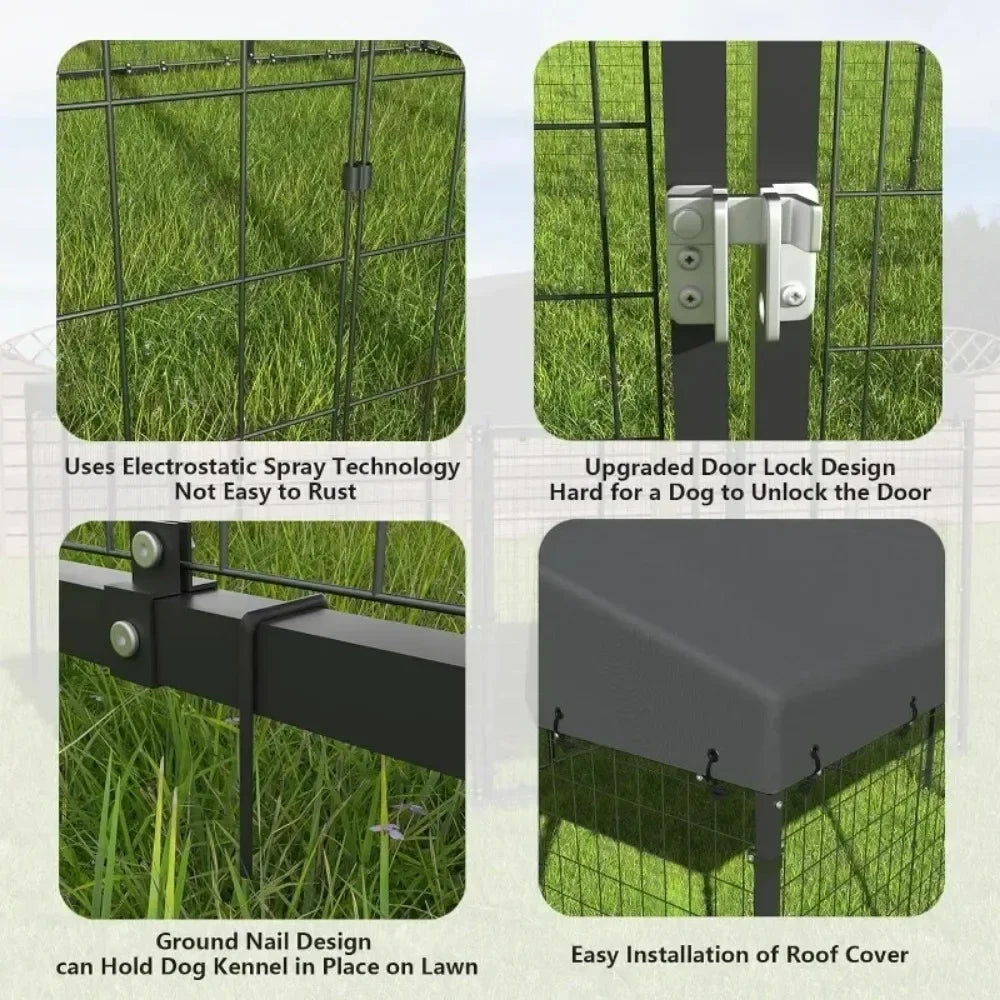 Uses Electrostatic Spray Technology
Not Easy to Rust

Upgraded Door Lock Design
Hard for a Dog to Unlock the Door

Ground Nail Design
can Hold Dog Kennel in Place on Lawn

Easy Installation of Roof Cover